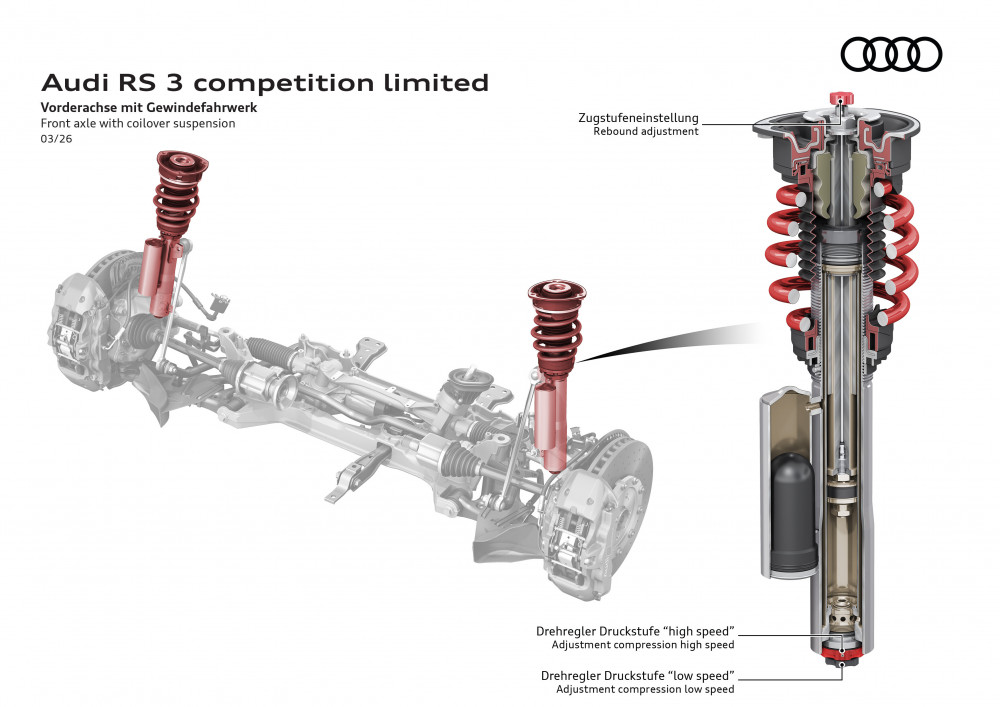 Audi RS 3 competition limited
Vorderachse mit Gewindefahrwerk
Front axle with coilover suspension
03/26

Zugstufeneinstellung
Rebound adjustment

Drehregler Druckstufe “high speed”
Adjustment compression high speed

Drehregler Druckstufe “low speed”
Adjustment compression low speed